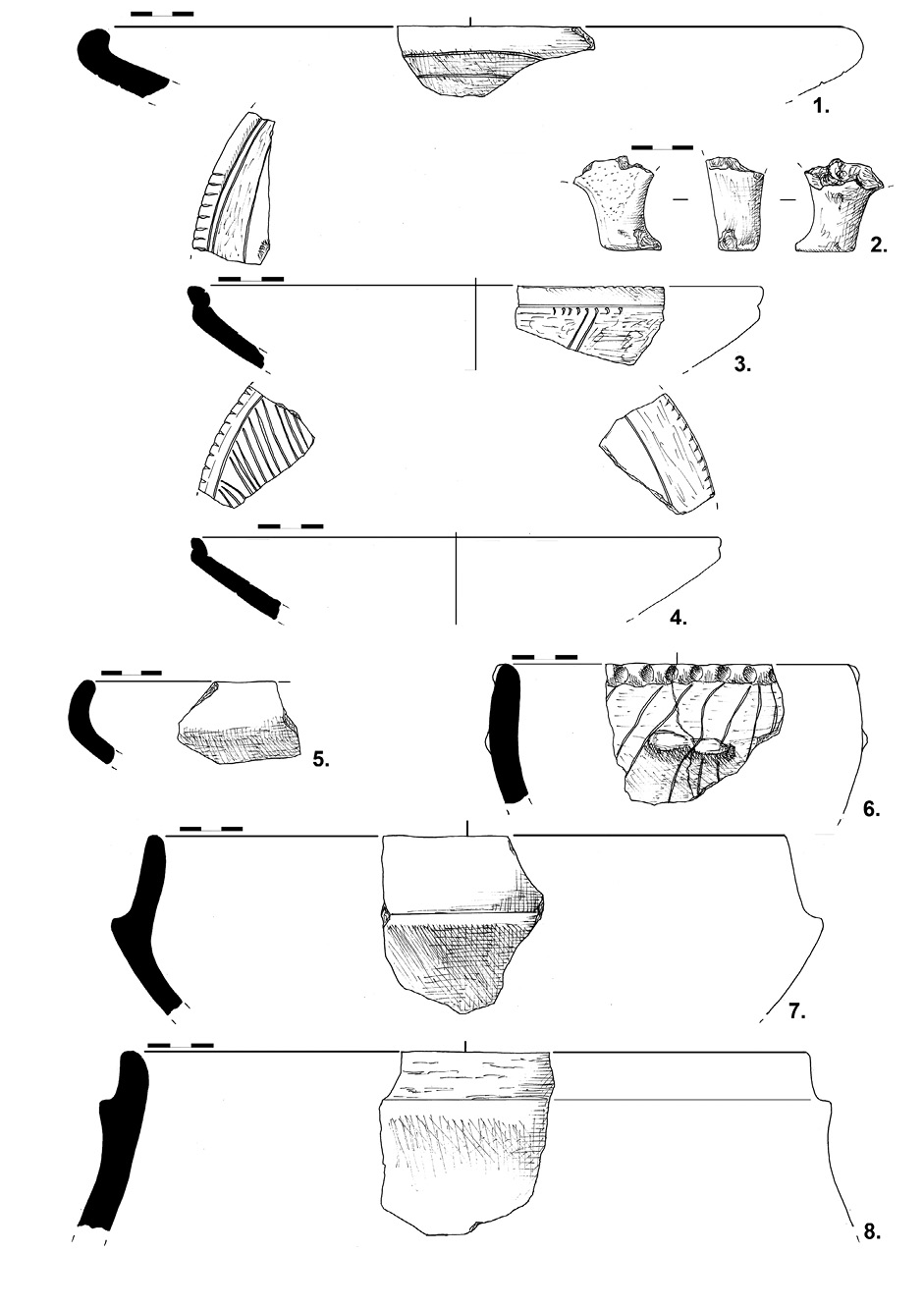 1.

2.

3.

4.

5.

6.

7.

8.