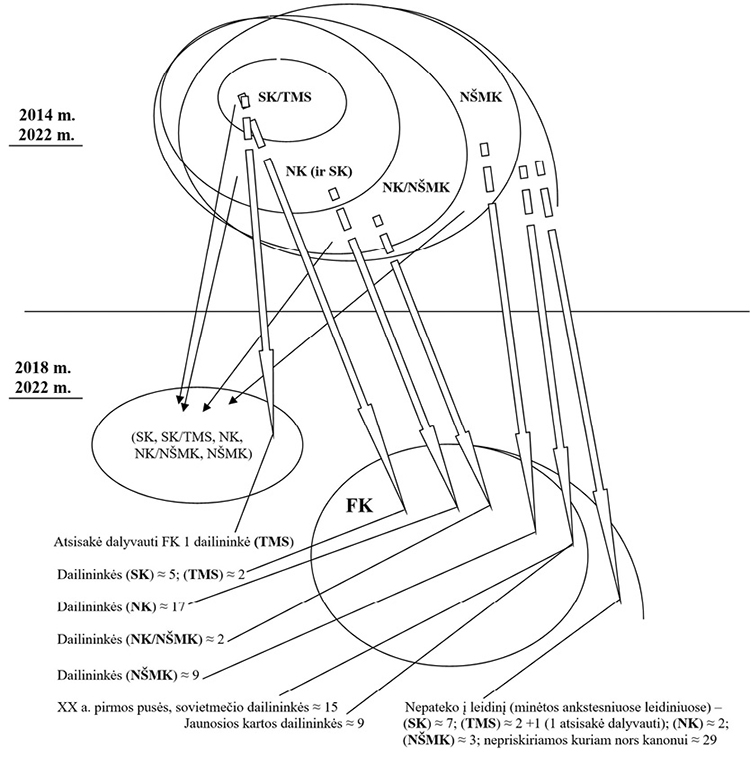 2014 m.
2022 m.

SK/TMS

NŠMK

NK (ir SK)

NK/NŠMK

2018 m.
2022 m.

(SK, SK/TMS, NK, NK/NŠMK, NŠMK)

FK

Atsisakė dalyvauti FK 1 dailininkė (TMS)

Dailininkės (SK) ≈ 5; (TMS) ≈ 2

Dailininkės (NK) ≈ 17

Dailininkės (NK/NŠMK) ≈ 2

Dailininkės (NŠMK) ≈ 9

XX a. pirmos pusės, sovietmečio dailininkės ≈ 15
Jaunosios kartos dailininkės ≈ 9

Nepateko į leidinį (minėtos ankstesniuose leidiniuose) – (SK) ≈ 7; (TMS) ≈ 2 +1 (1 atsisakė dalyvauti); (NK) ≈ 2; (NŠMK) ≈ 3; nepriskiriamos kuriam nors kanonui ≈ 29