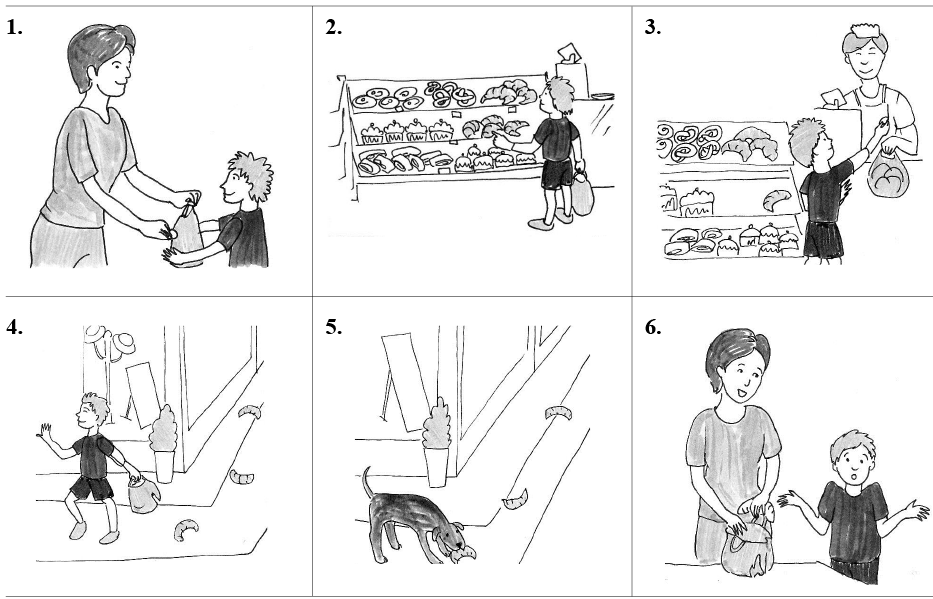 1.

2.

3.

4.

5.

6.